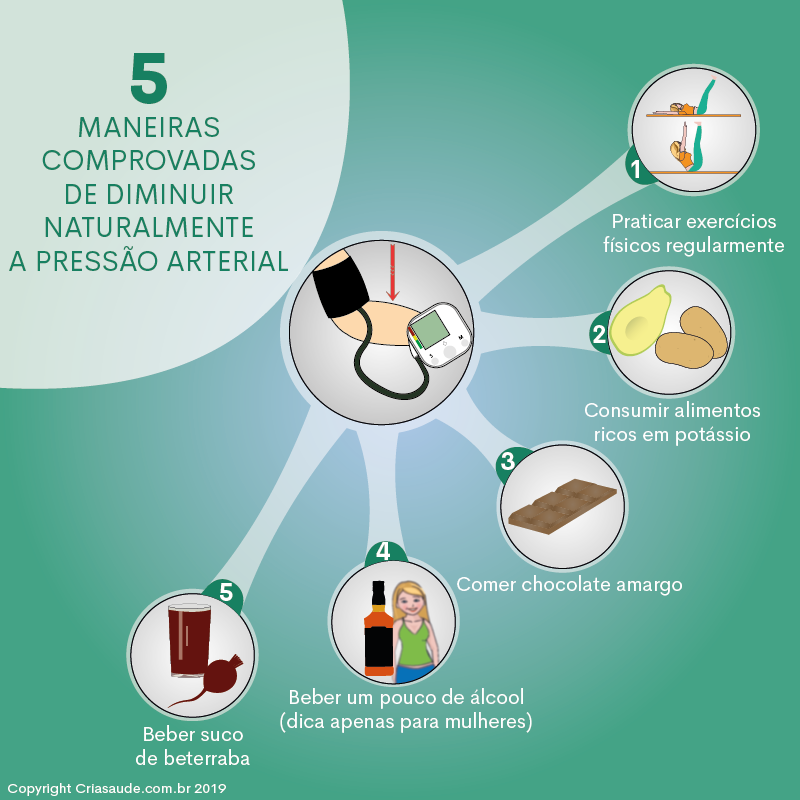 5
MANEIRAS COMPROVADAS DE DIMINUIR NATURALMENTE A PRESSÃO ARTERIAL

1
Praticar exercícios físicos regularmente

2
Consumir alimentos ricos em potássio

3
Comer chocolate amargo

4
Beber um pouco de álcool (dica apenas para mulheres)

5
Beber suco de beterraba

Copyright Criasaude.com.br 2019